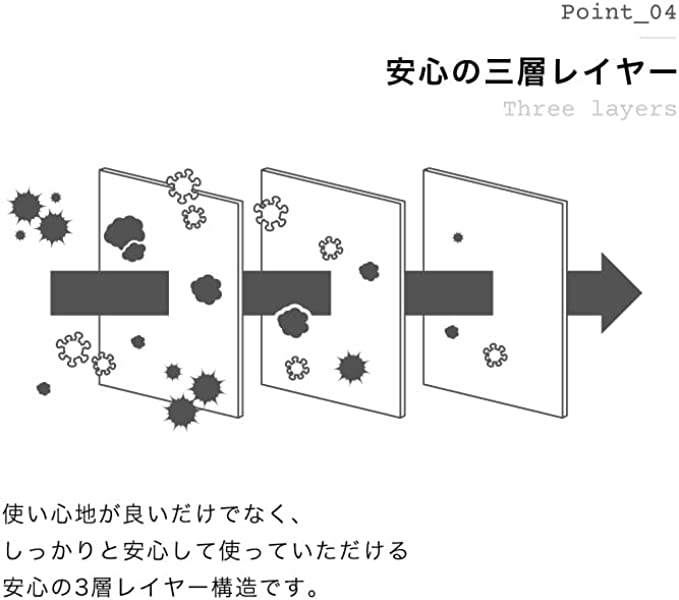 Point_04

安心の三層レイヤー

Three layers

使い心地が良いだけでなく、
しっかりと安心して使っていただける
安心の3層レイヤー構造です。